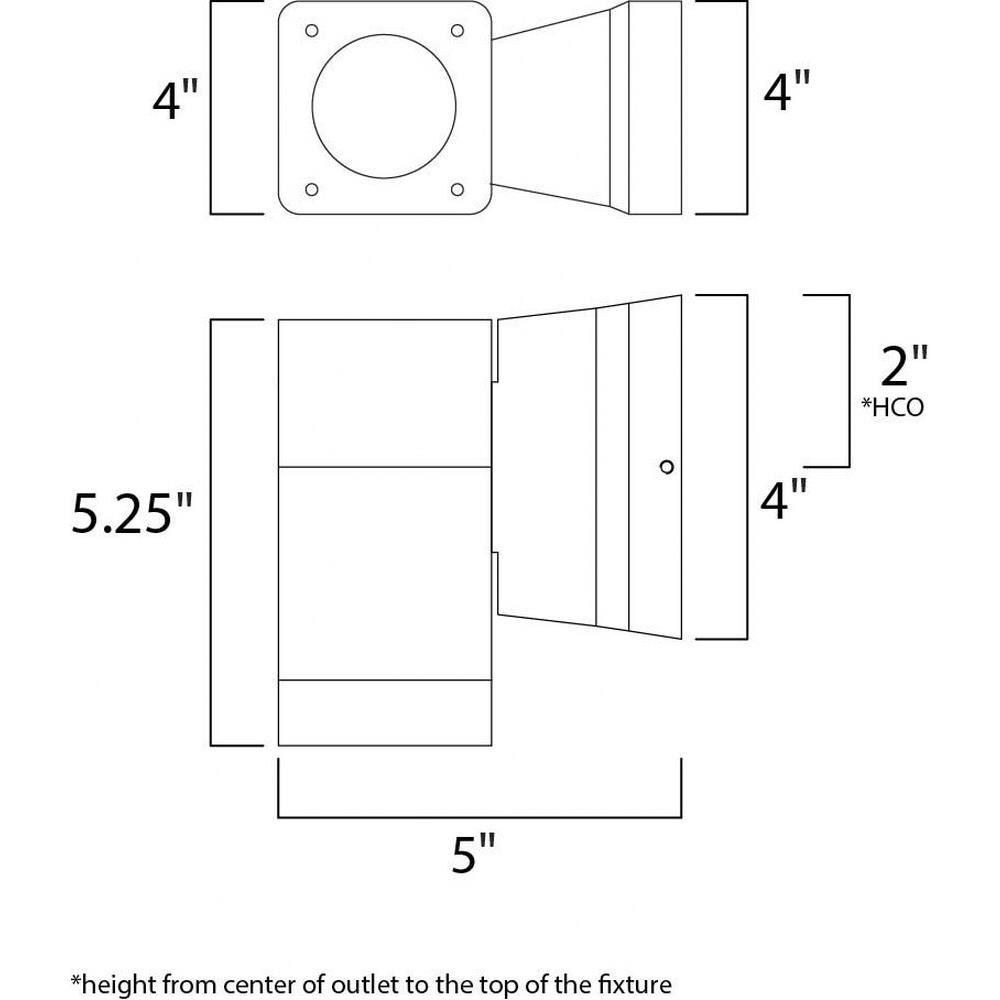 4"

4"

2"
*HCO

5.25"

4"

5"

*height from center of outlet to the top of the fixture