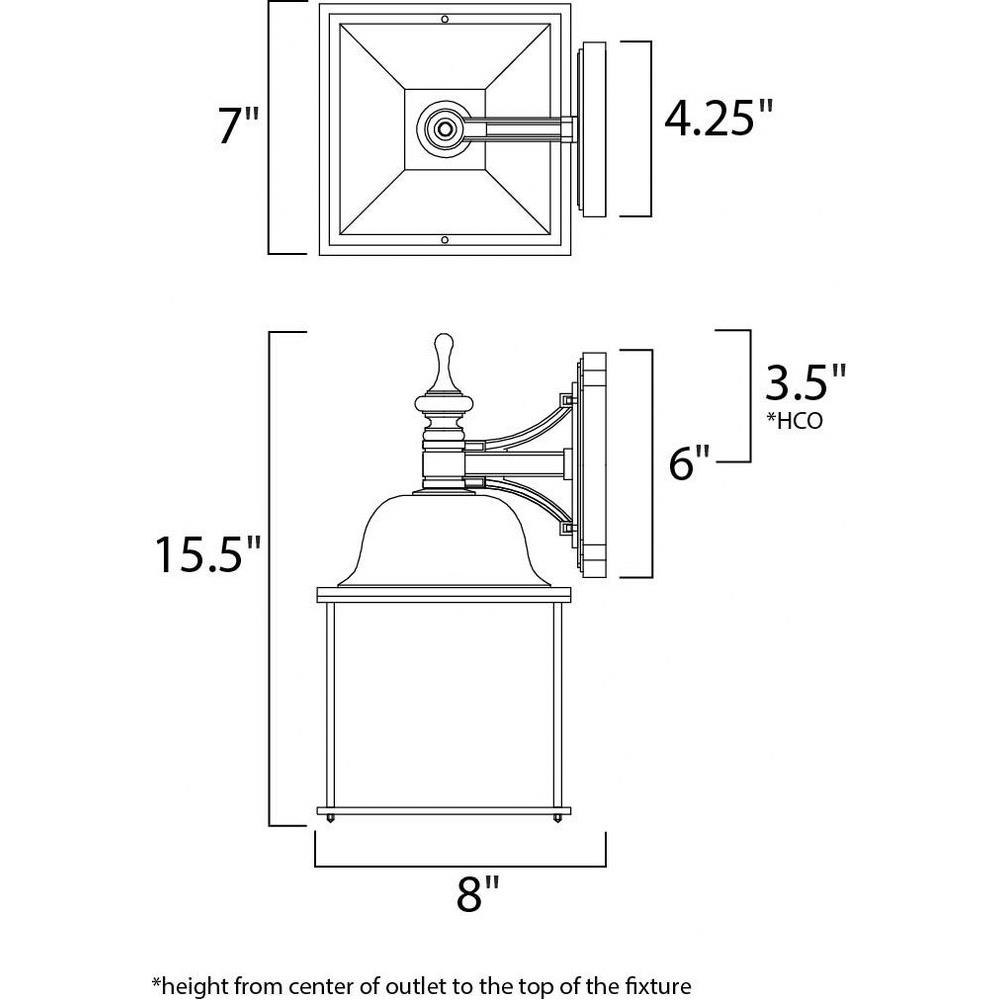 7"

4.25"

3.5"
*HCO

6"

15.5"

8"

*height from center of outlet to the top of the fixture