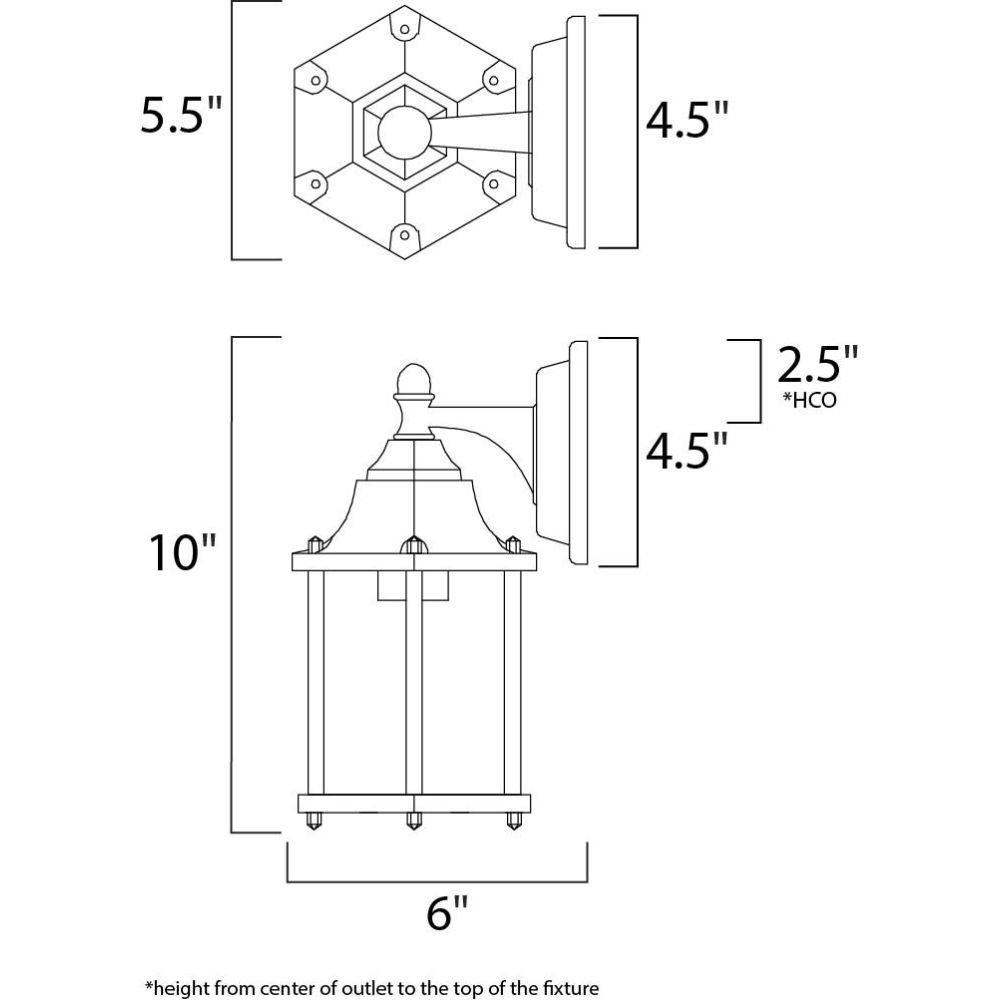 5.5"

4.5"

2.5"
*HCO

4.5"

10"

6"

*height from center of outlet to the top of the fixture