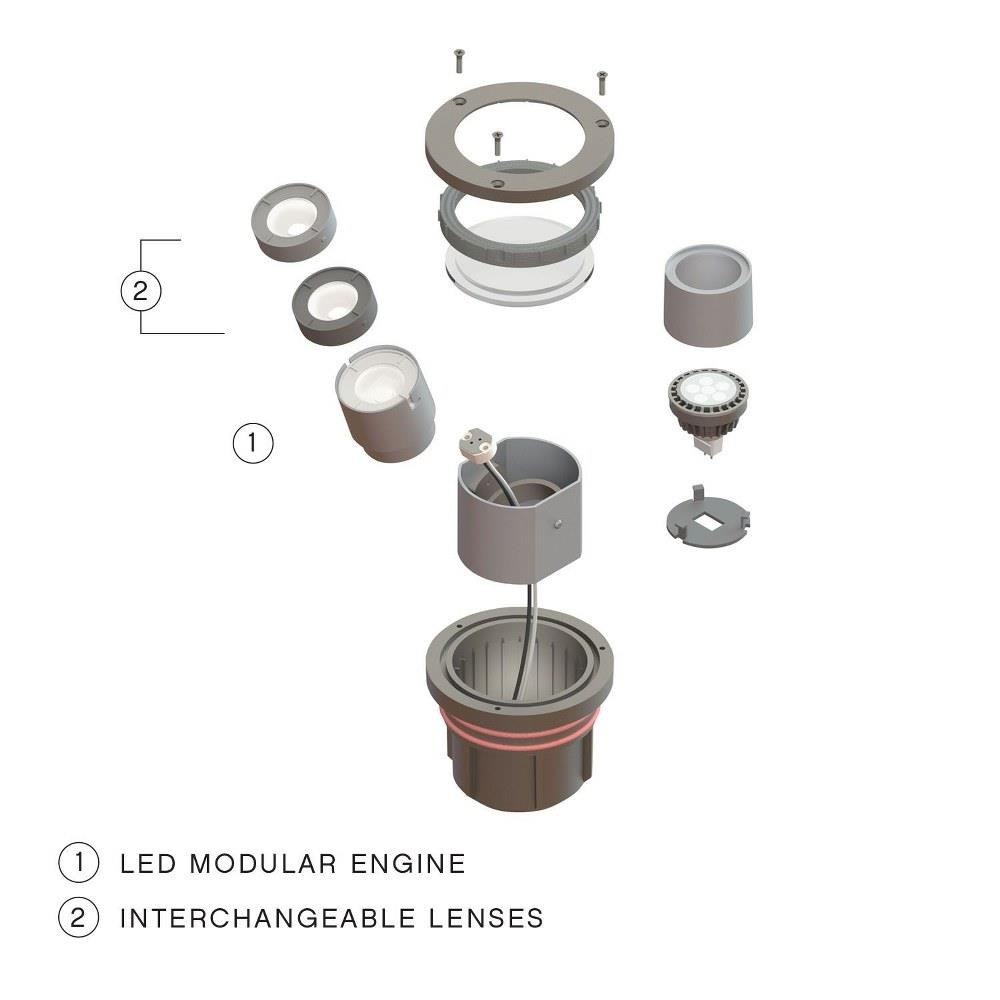 2

1

1 LED MODULAR ENGINE

2 INTERCHANGEABLE LENSES